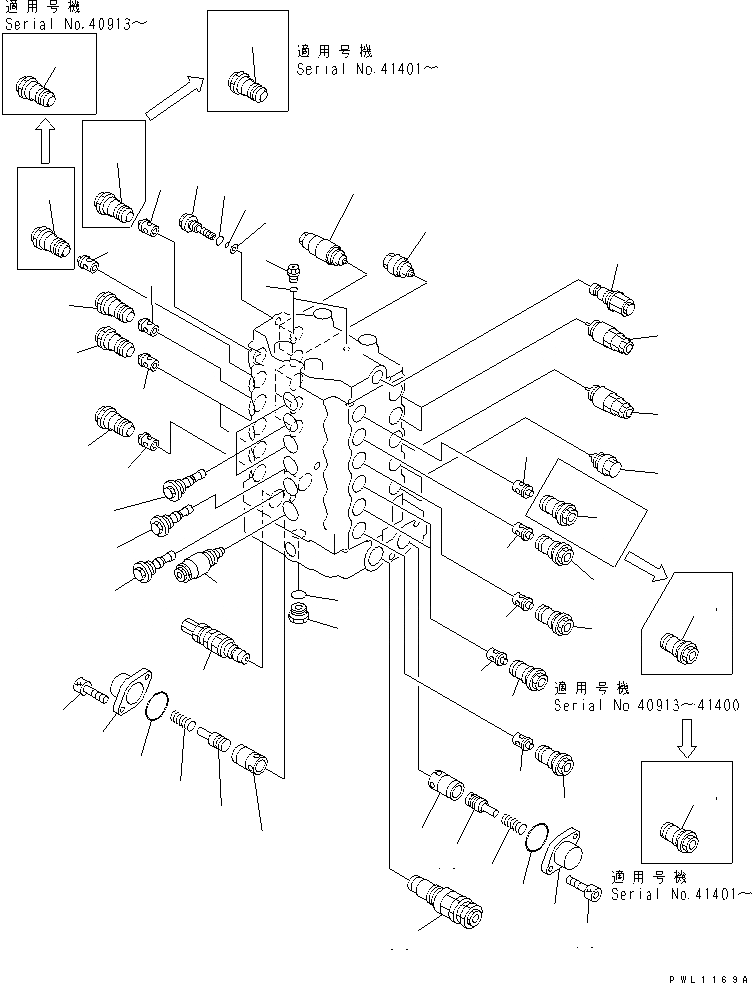 適用号機
Serial No.40913～

適用号機
Serial No.41401～

適用号機
Serial No 40913～41400

適用号機
Serial No.41401～

PWL1169A