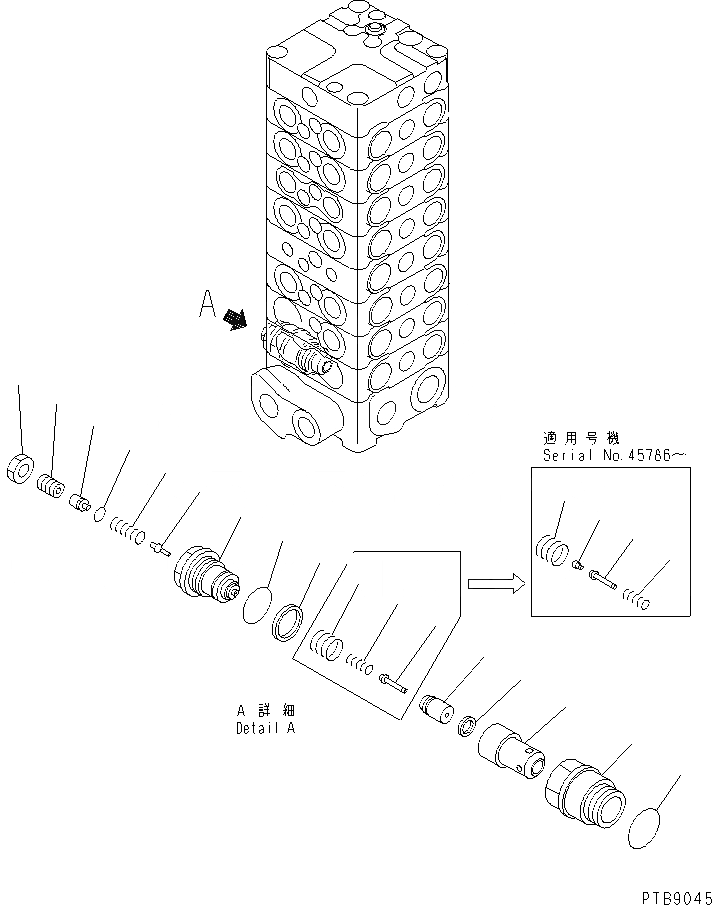 A

適用号機
Serial No.45786～

A 詳細
Detail A

PTB9045