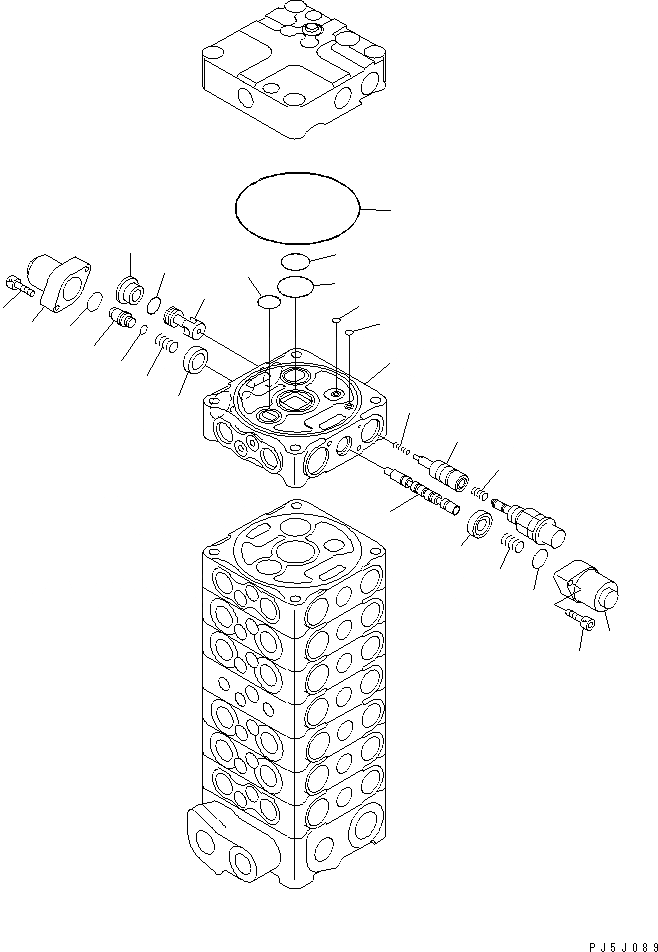 PJ5J089