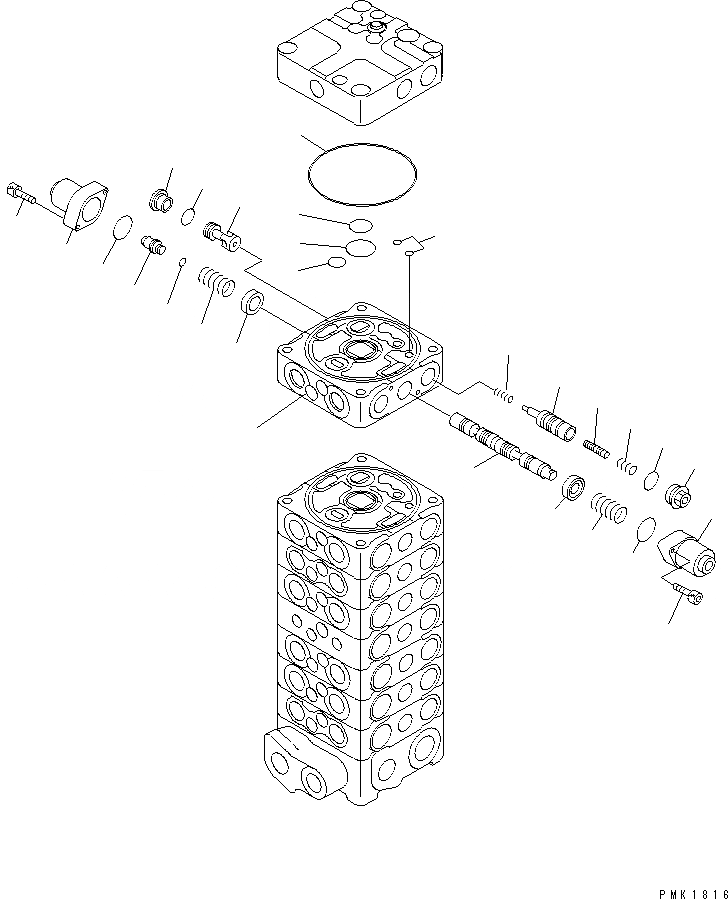 PMK1816