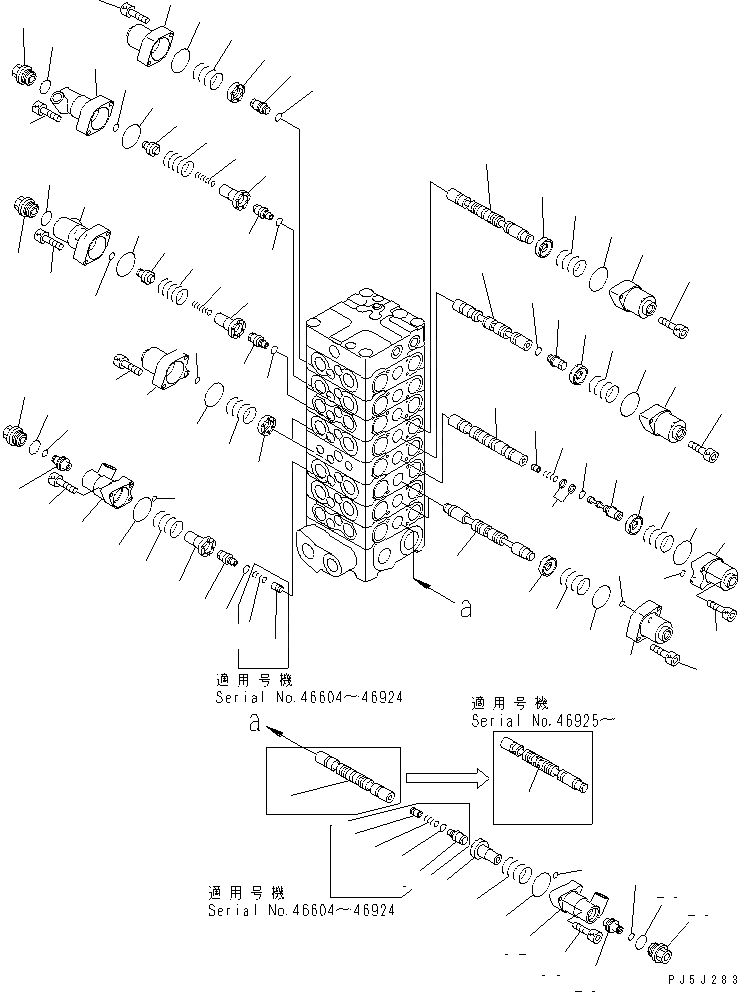 a

適用号機
Serial No.46604~46924

a

適用号機
Serial No.46925~

適用号機
Serial No.46604~46924

PJ5J283