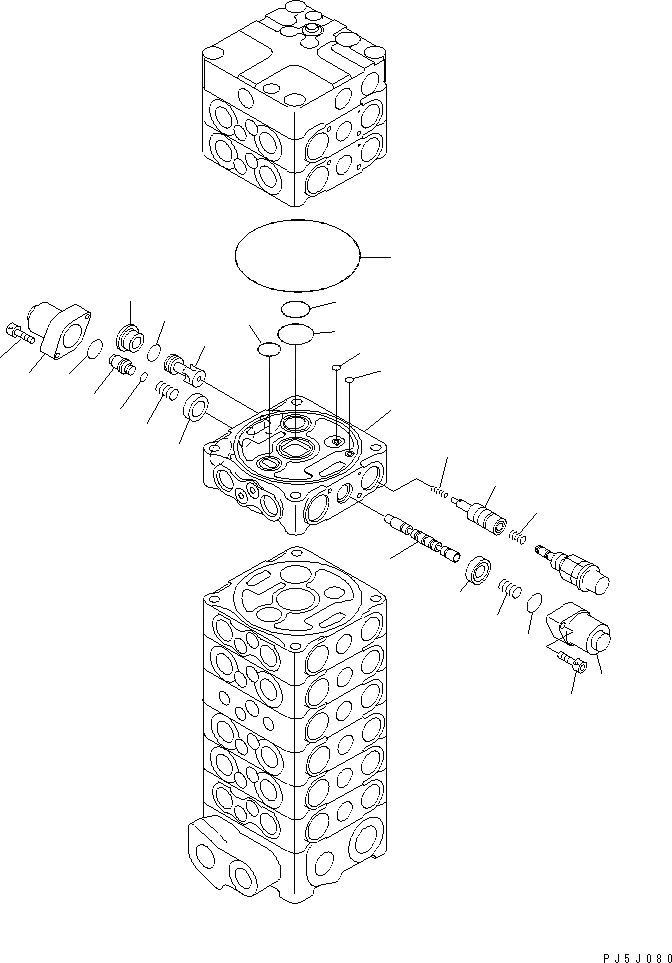 PJ5J080