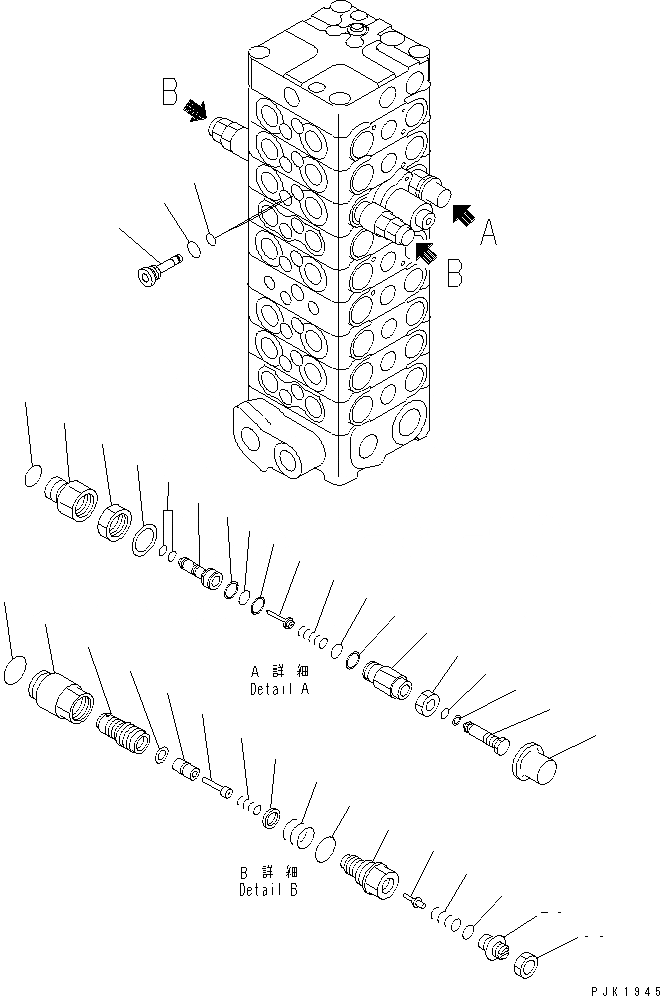 B

A

B

A 詳 細
Detail A

B 詳 細
Detail B

PJK1945