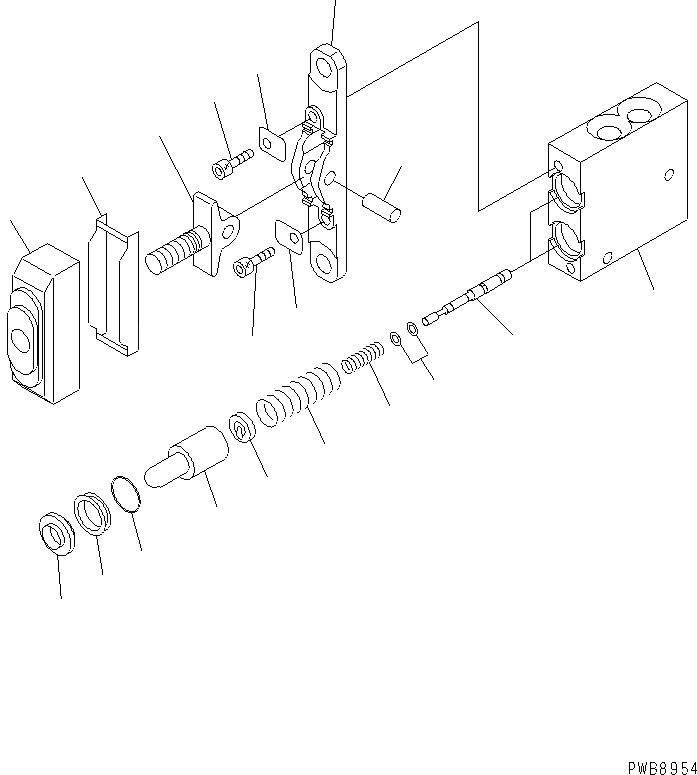 PWB8954