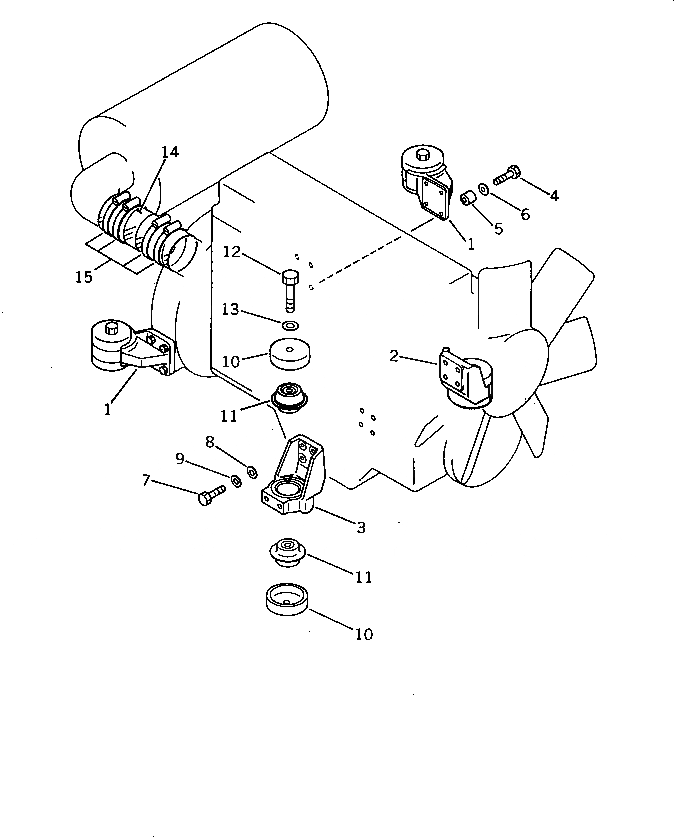 14
4
6
5
1
15
12
13
10
2
1
11
8
9
7
3
11
10