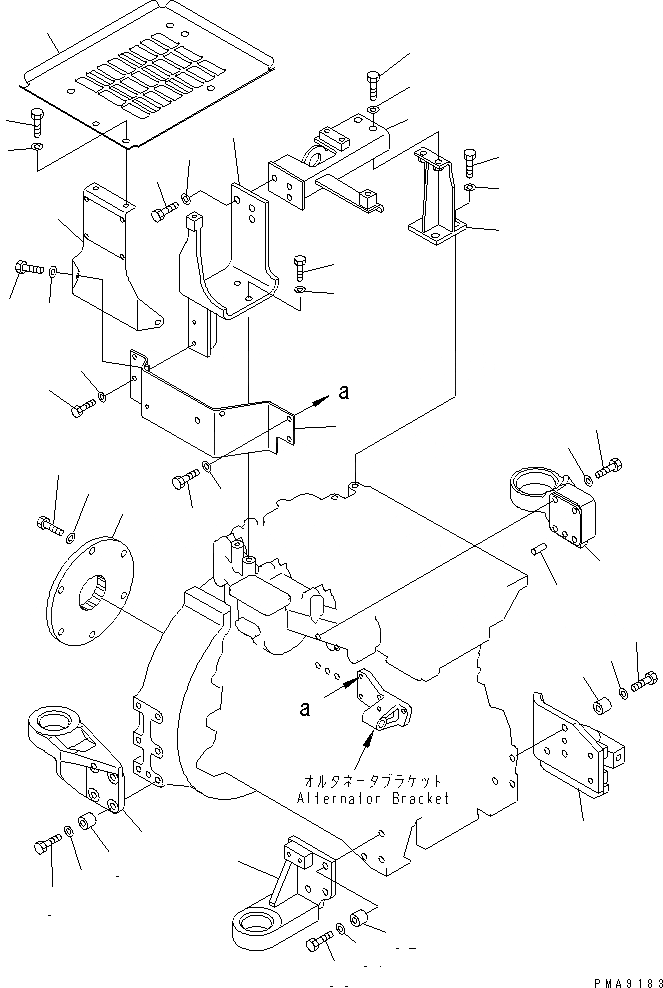 a

a

オルタネータブラケット
Alternator Bracket

PMA9183