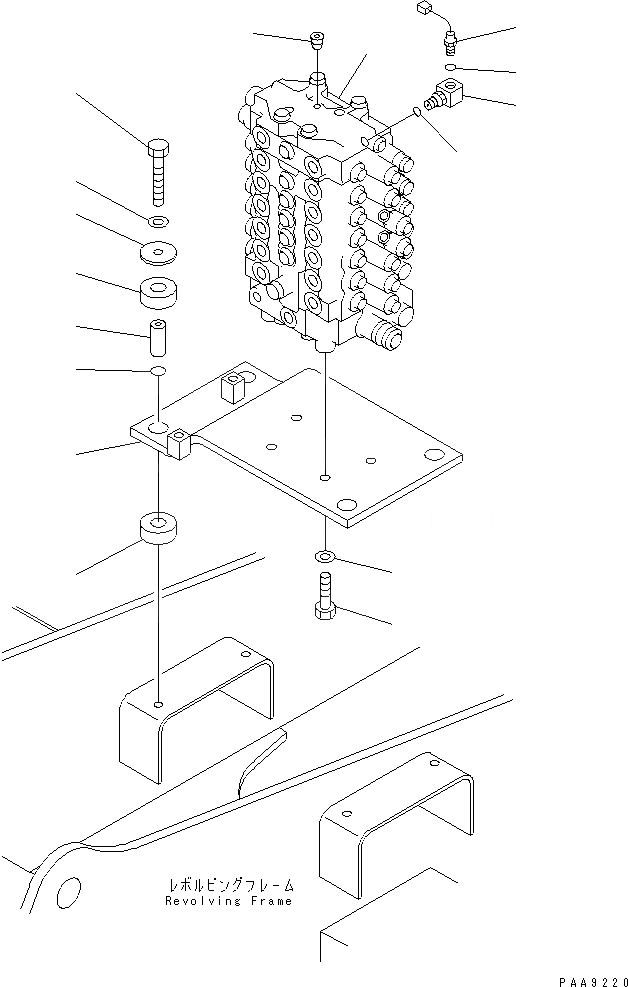 レボルビングフレーム
Revolving Frame

PAA9220