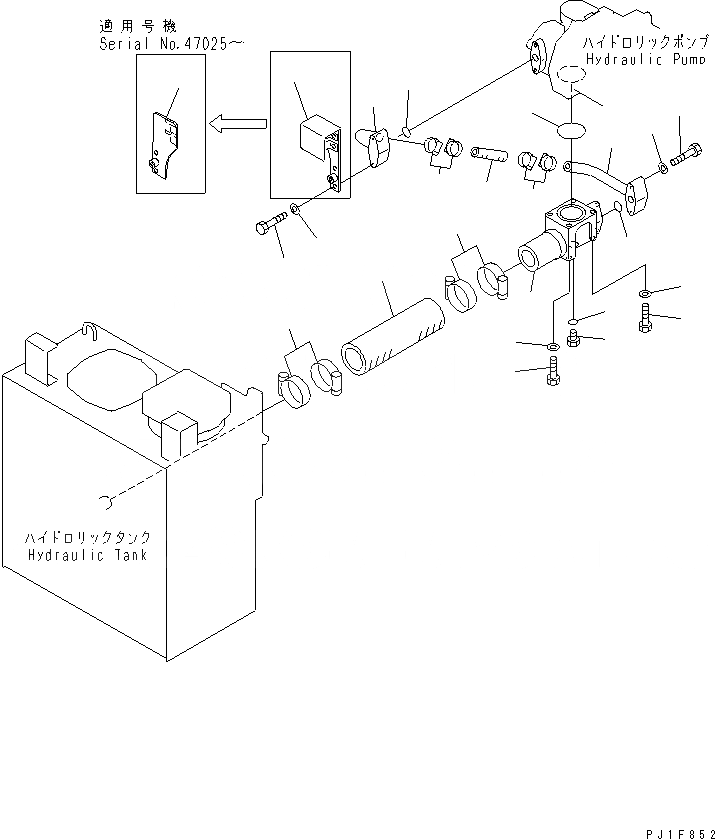 適用号機
Serial No.47025～

ハイドロリックポンプ
Hydraulic Pump

ハイドロリックタンク
Hydraulic Tank

PJ1F852