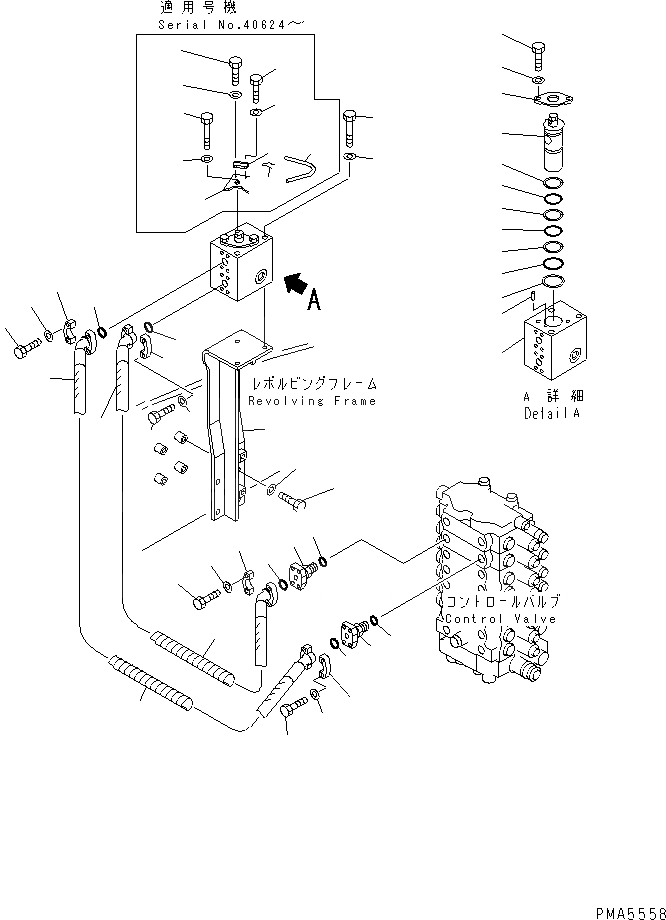 適用号機
Serial No.40624～

A

レボルビングフレーム
Revolving Frame

A 詳細
Detail A

コントロールバルブ
Control Valve

PMA5558