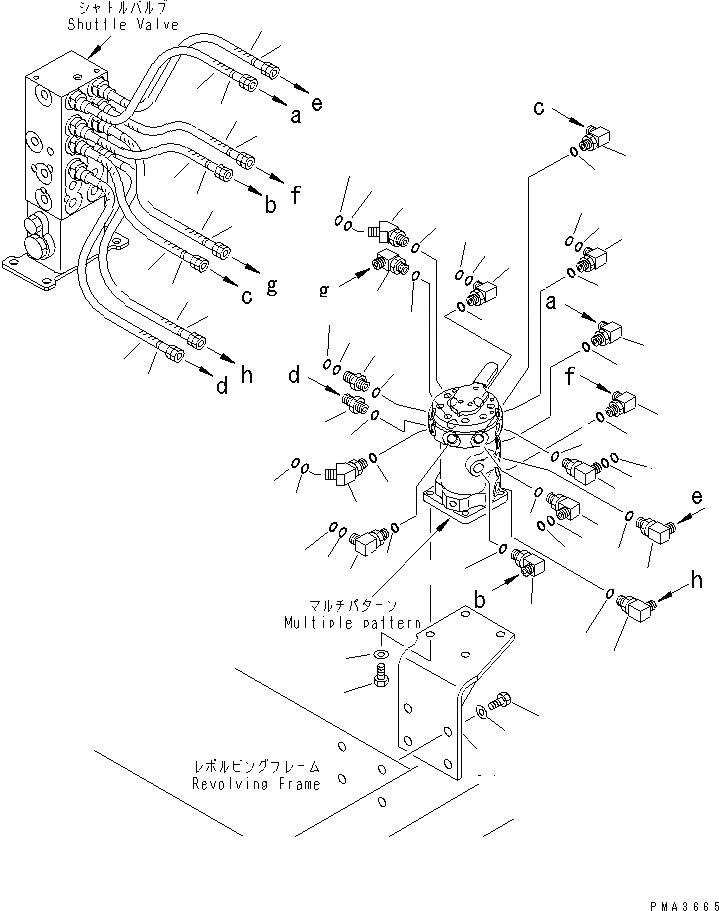 シャトルバルブ
Shuttle Valve

a
e
b
f
c
g
d
h

c
g
a
d
f
e
b
h

マルチパターン
Multiple pattern

レボルビングフレーム
Revolving Frame

PMA3665