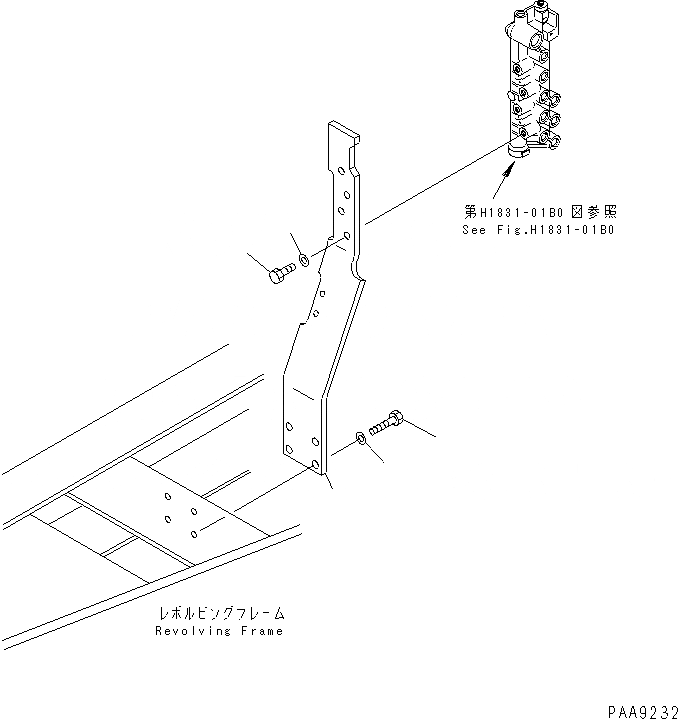 第H1831-01B0 図参照
See Fig.H1831-01B0

レボルビングフレーム
Revolving Frame

PAA9232