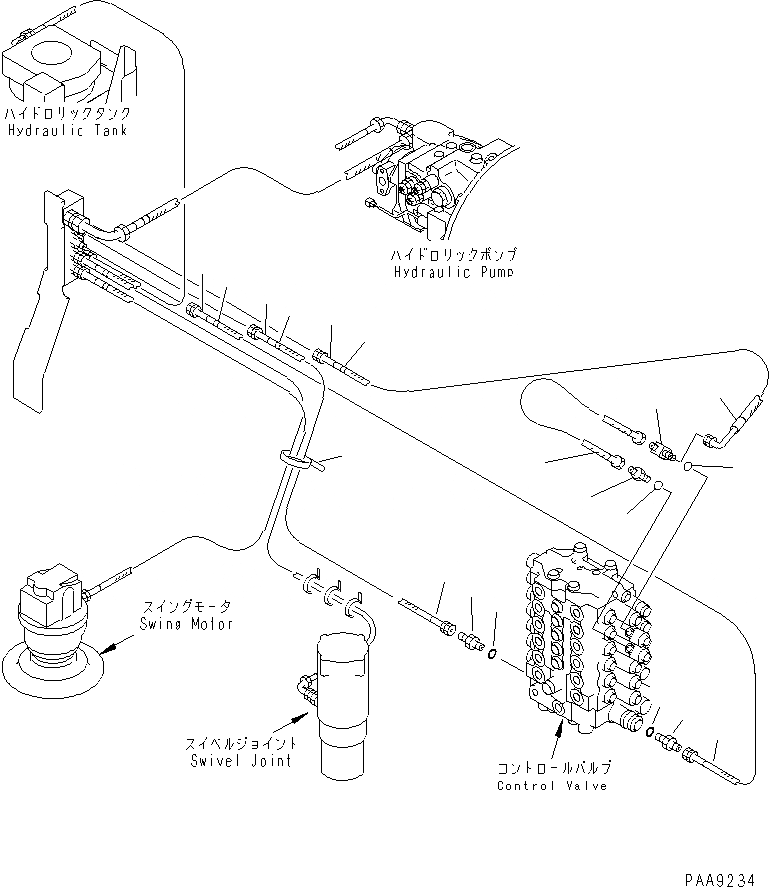 ハイドロリックタンク
Hydraulic Tank

ハイドロリックポンプ
Hydraulic Pump

スイングモータ
Swing Motor

スイベルジョイント
Swivel Joint

コントロールバルブ
Control Valve

PAA9234