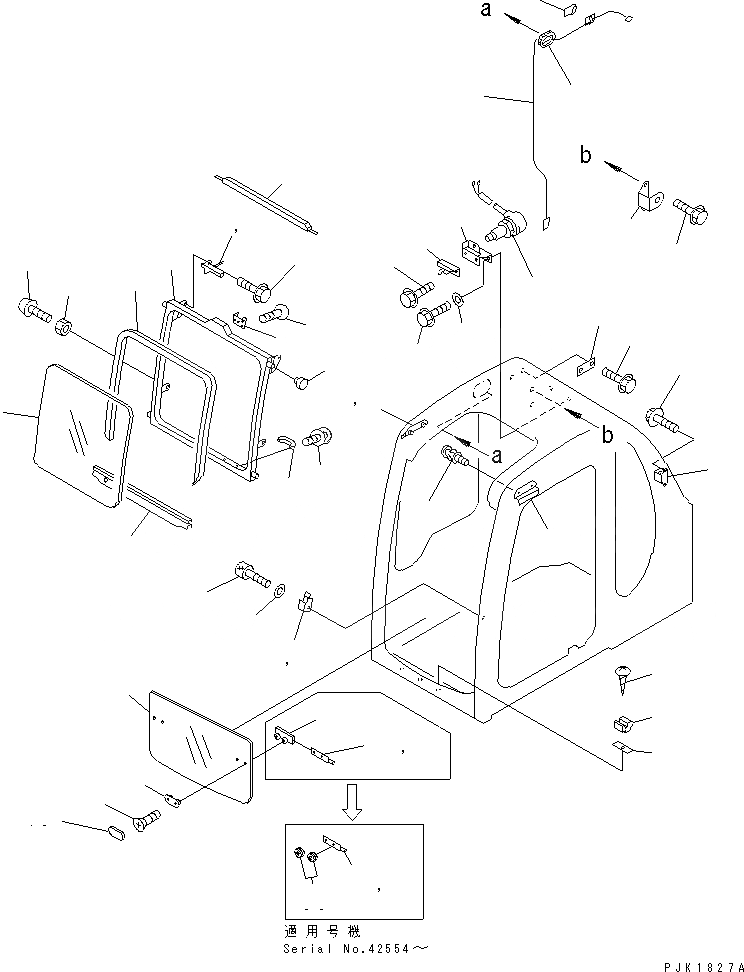 a

b

a

b

適用号機
Serial No.42554～

PJK1827A