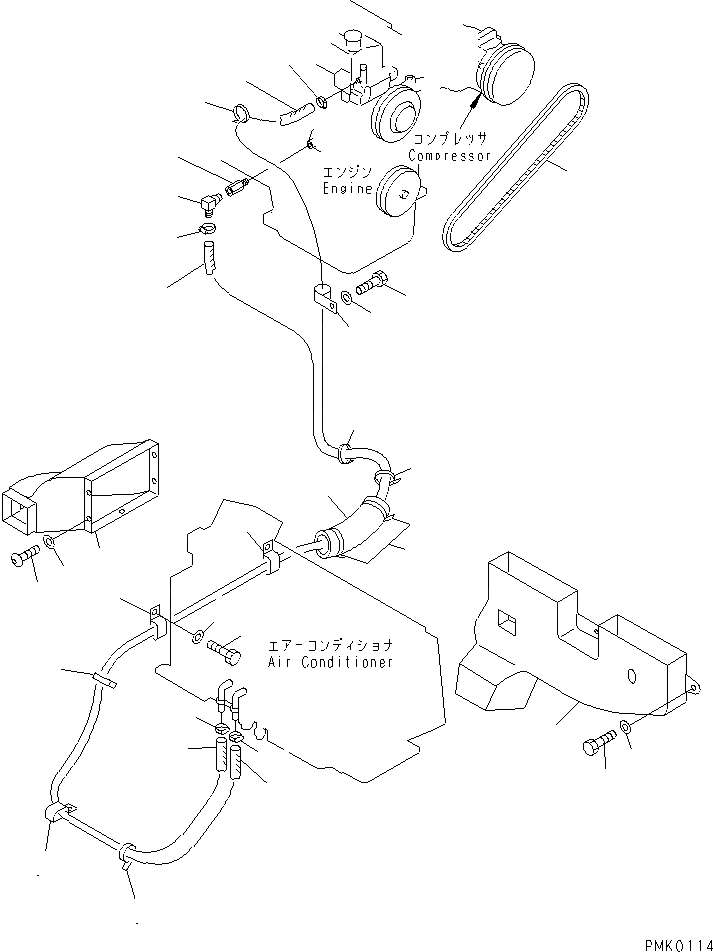 コンプレッサ
Compressor

エンジン
Engine

エアーコンディショナ
Air Conditioner

PMK0114