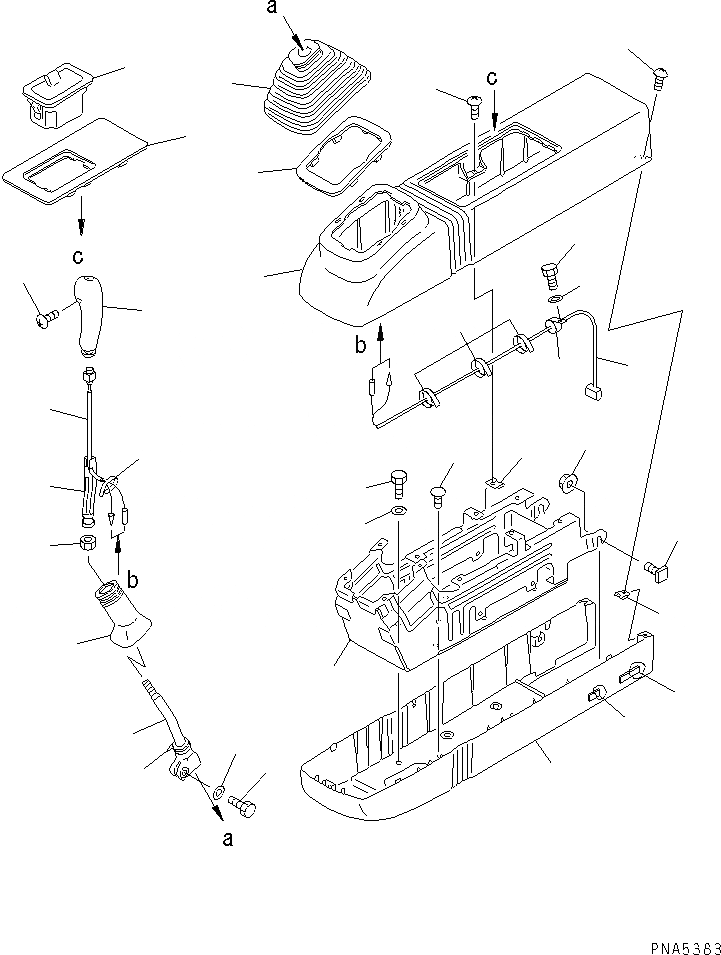 a
c
c
b
b
a
PNA5383