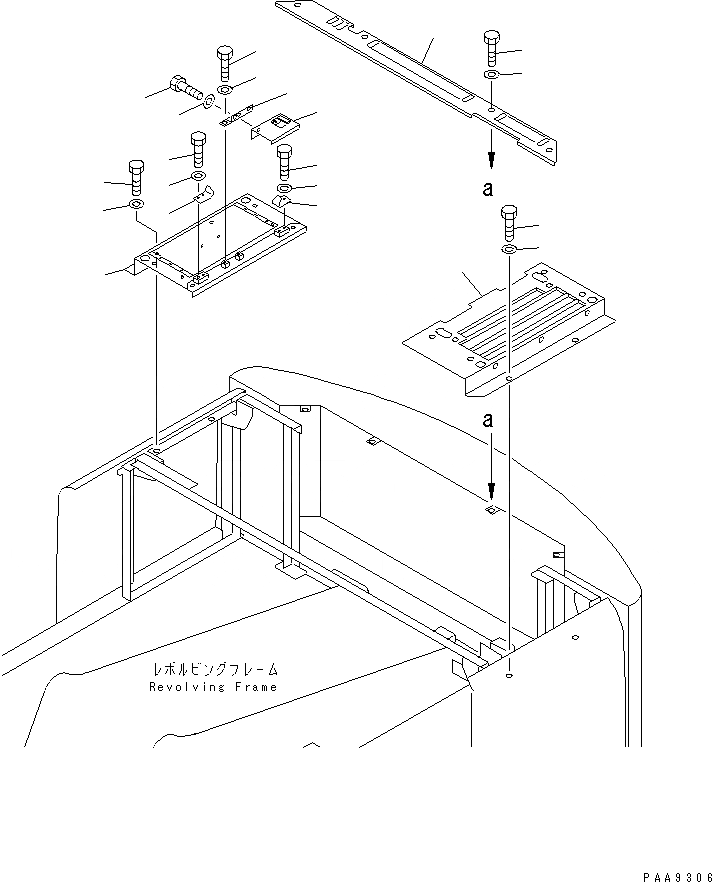 a

a

レボルビングフレーム
Revolving Frame

PAA9306