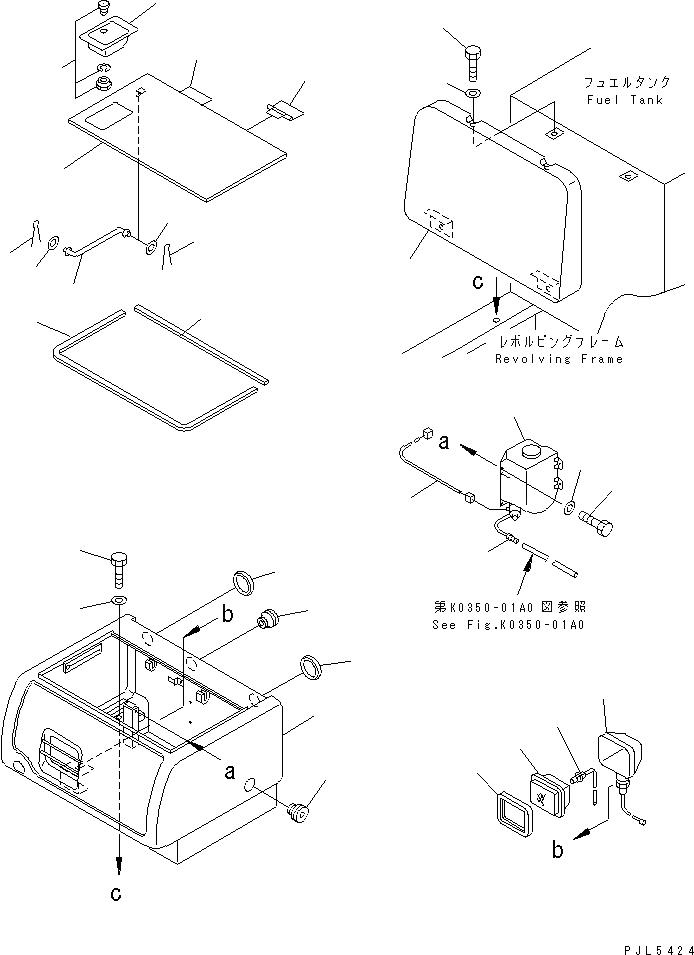 フュエルタンク
Fuel Tank

c

レボルビングフレーム
Revolving Frame

a

第K0350-01A0図参照
See Fig.K0350-01A0

b

a

c

b

PJL5424