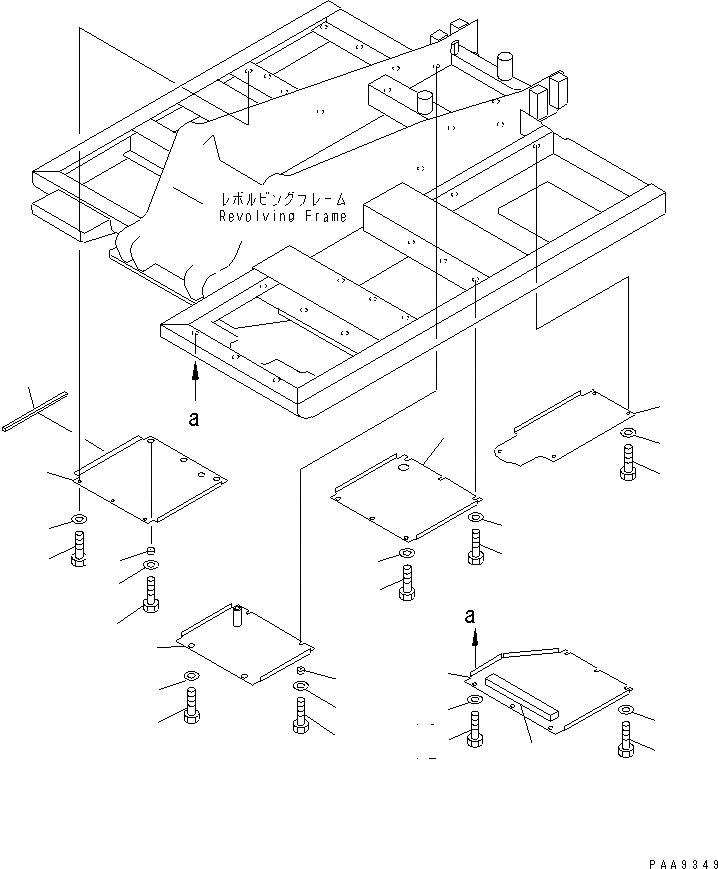 レボルビングフレーム
Revolving Frame

a

a

PAA9349