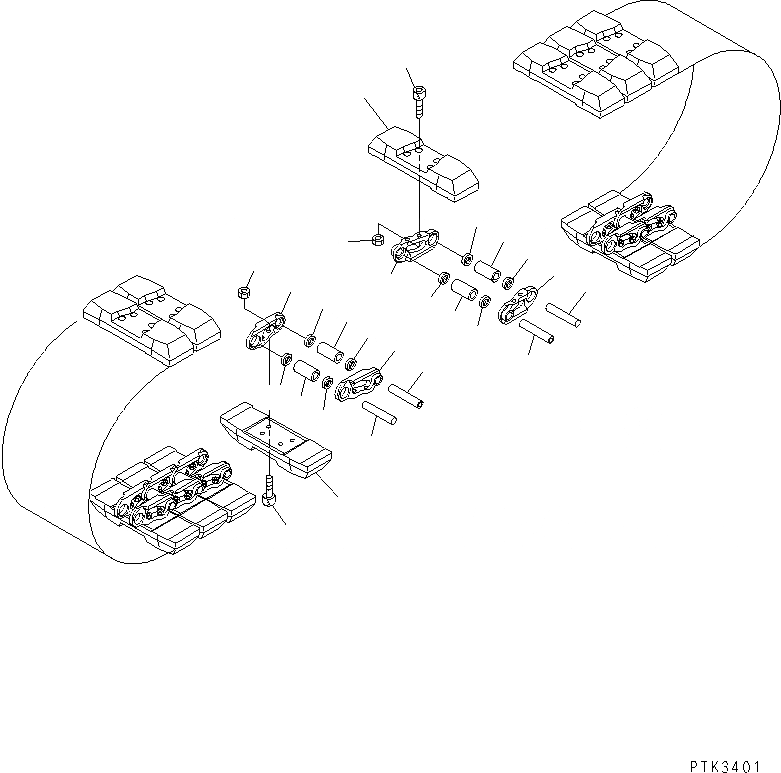 PTK3401