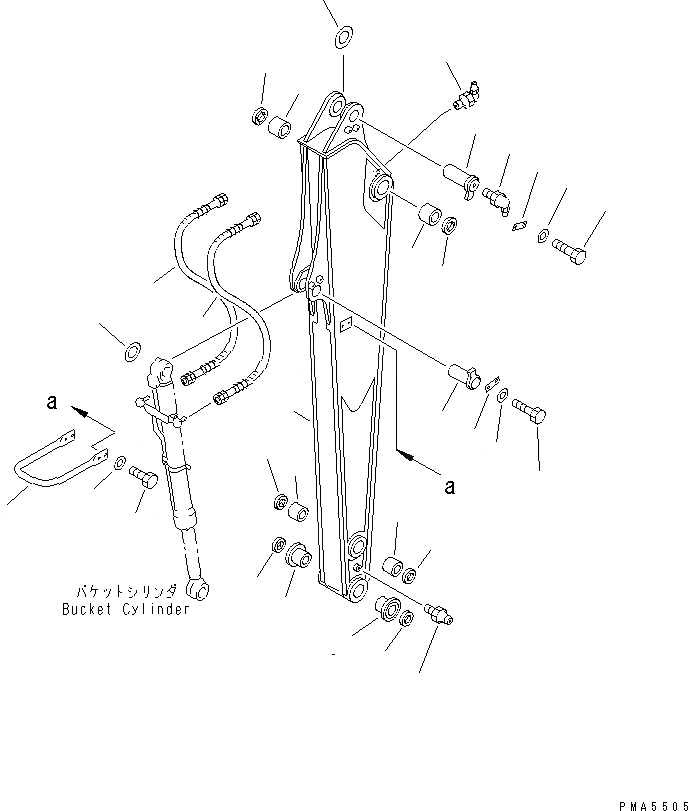 a

a

バケットシリンダ
Bucket Cylinder

PMA5505