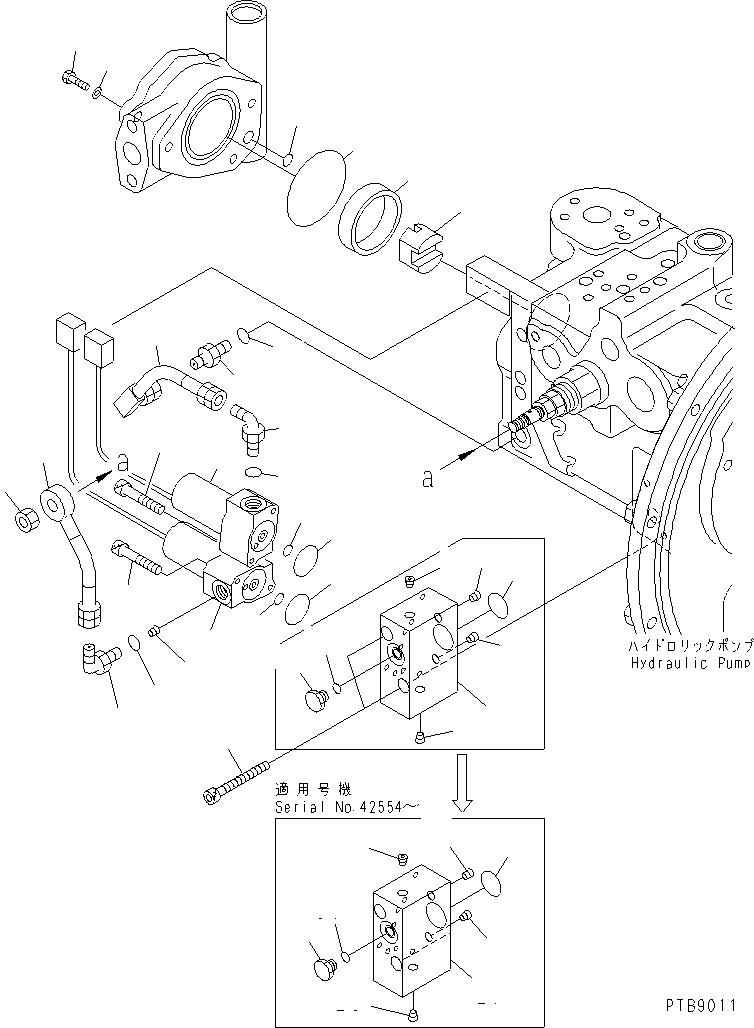 a

a

ハイドロリックポンプ
Hydraulic Pump

適用号機
Serial No.42554～

PTB9011