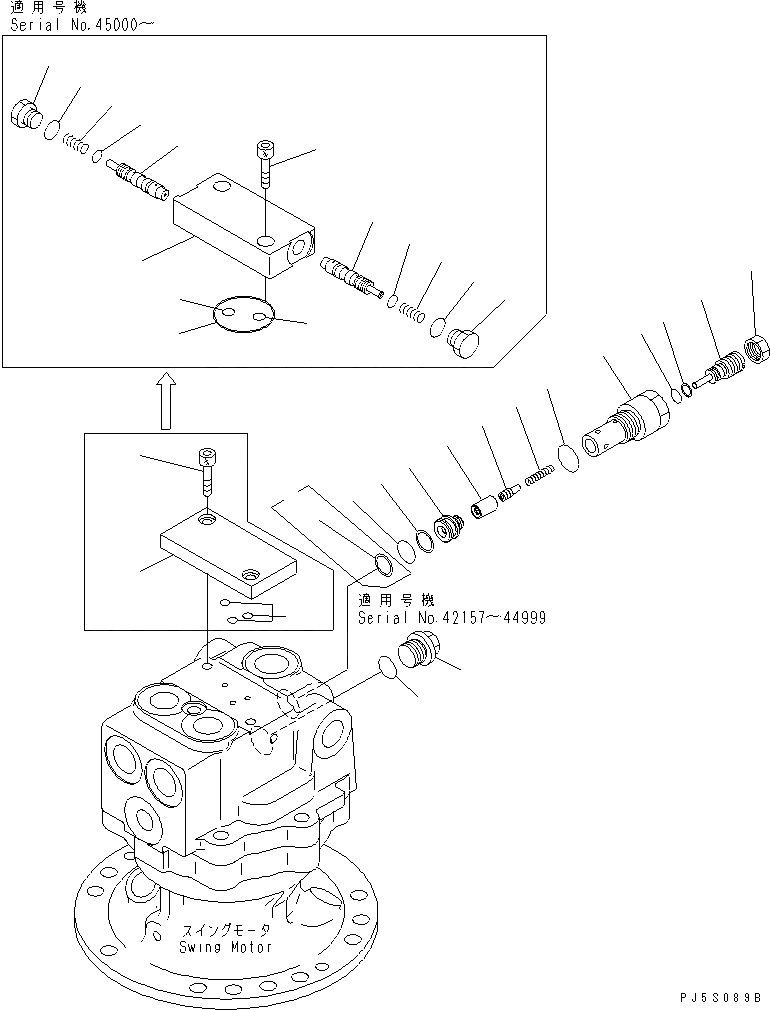 適用号機
Serial No.45000~

適用号機
Serial No.42157~44999

スイングモータ
Swing Motor

PJ5S089B