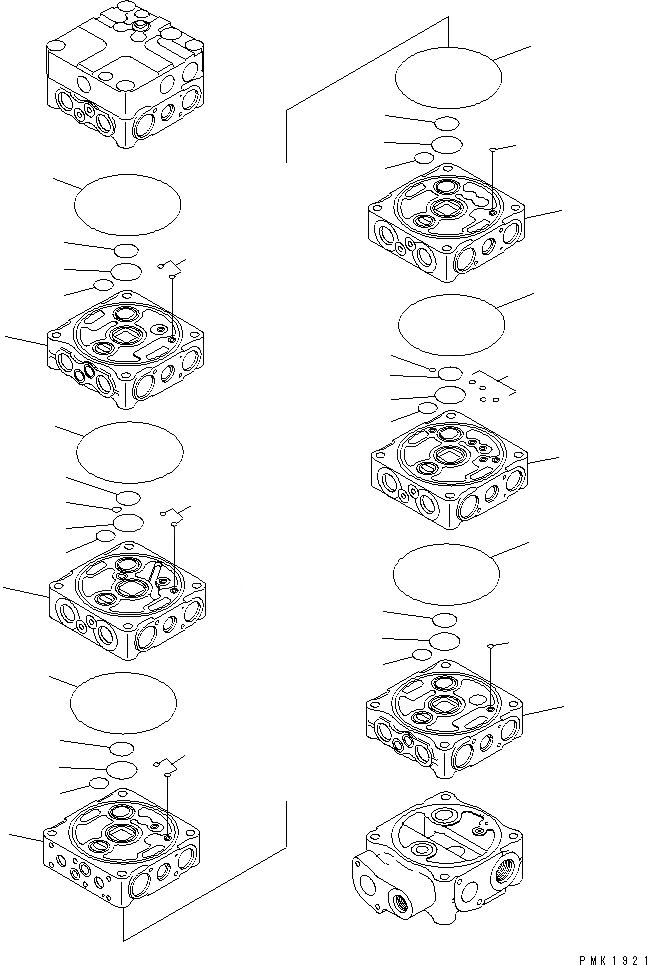 PMK1921