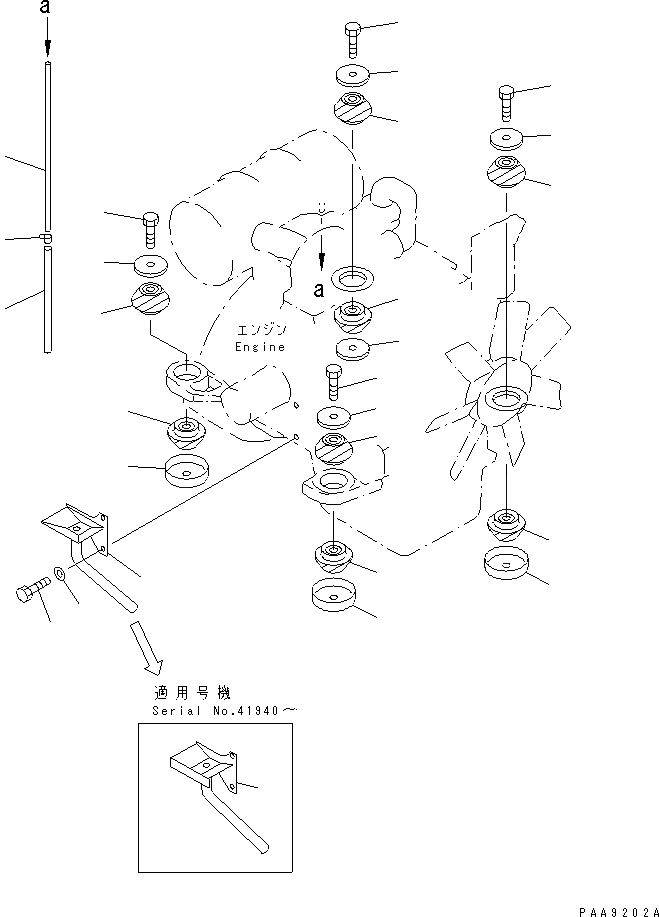 a

a

エンジン
Engine

適用号機
Serial No.41940～

PAA9202A