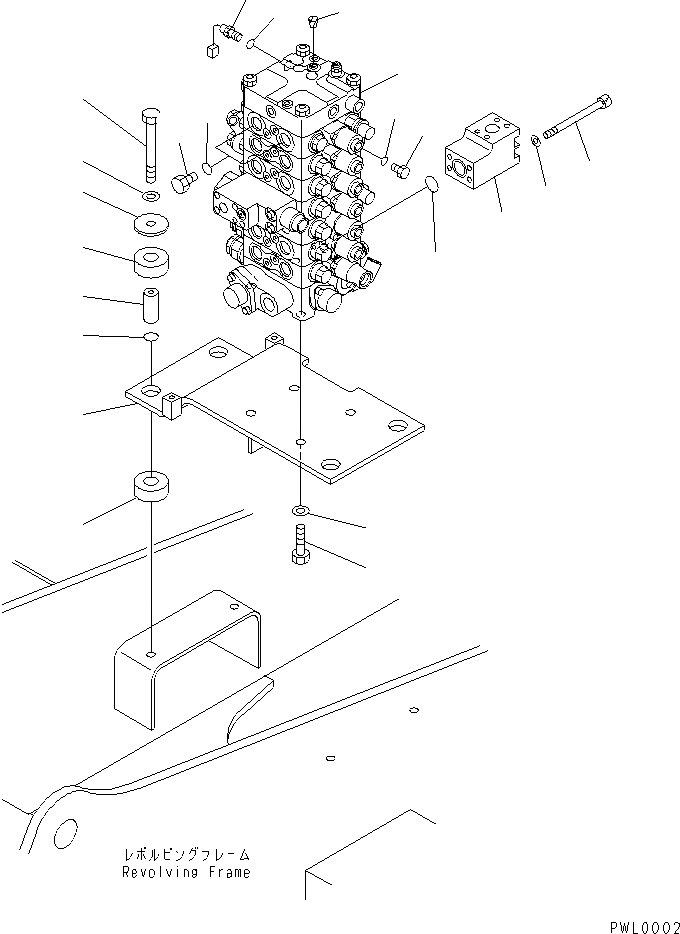 レボルビングフレーム
Revolving Frame

PWL0002