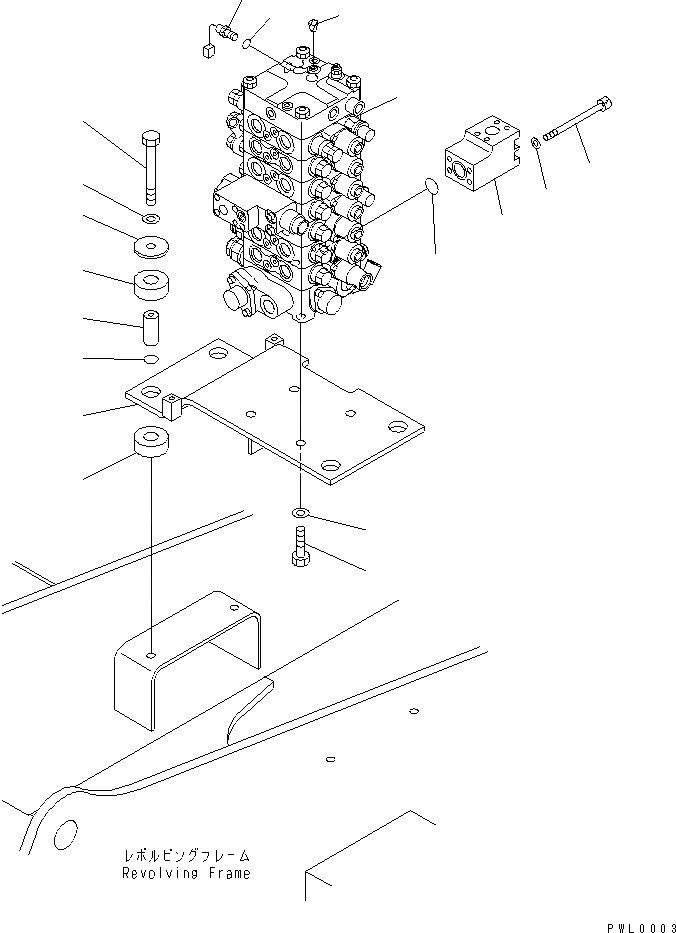 レボルビングフレーム
Revolving Frame

PWL0003