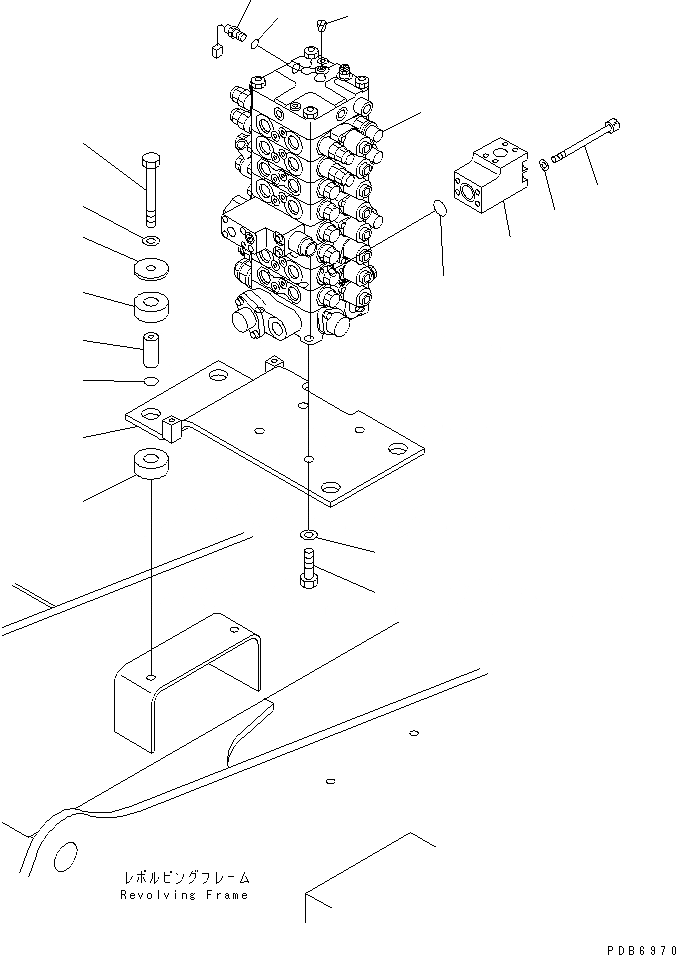 レボルビングフレーム
Revolving Frame

PDB6970