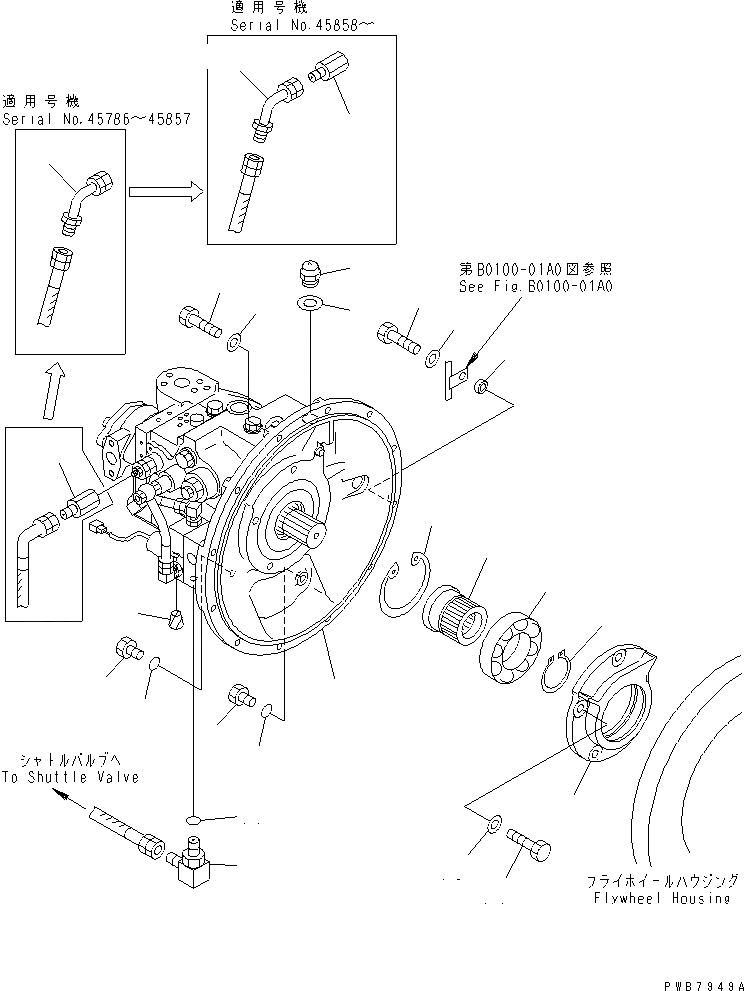 適用号機
Serial No.45858～

適用号機
Serial No.45786～45857

第B0100-01A0図参照
See Fig.B0100-01A0

シャトルバルブへ
To Shuttle Valve

フライホイールハウジング
Flywheel Housing

PWB7949A