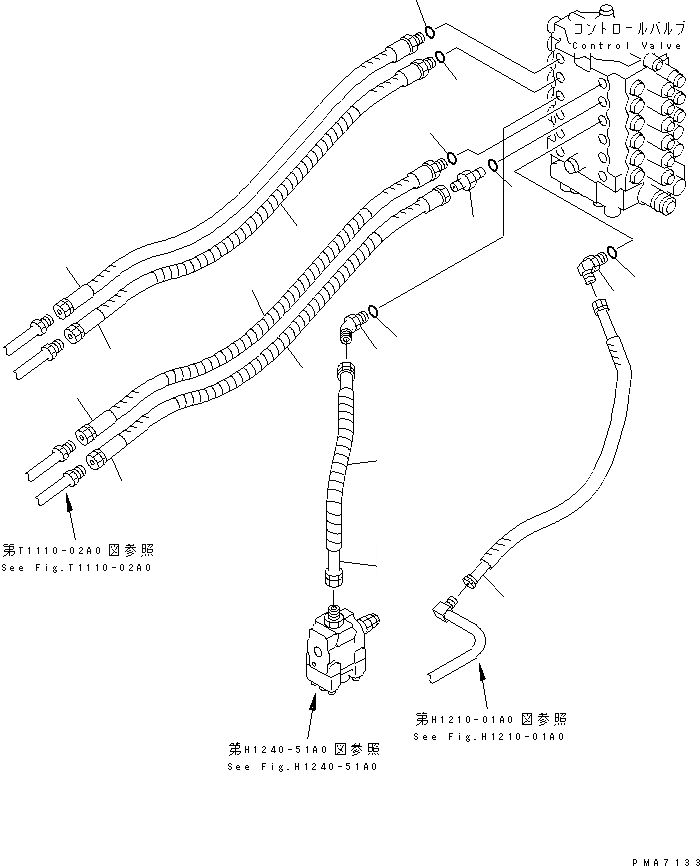 コントロールバルブ
Control Valve

第T1110-02A0 図参照
See Fig.T1110-02A0

第H1240-51A0 図参照
See Fig.H1240-51A0

第H1210-01A0 図参照
See Fig.H1210-01A0

PMA7133