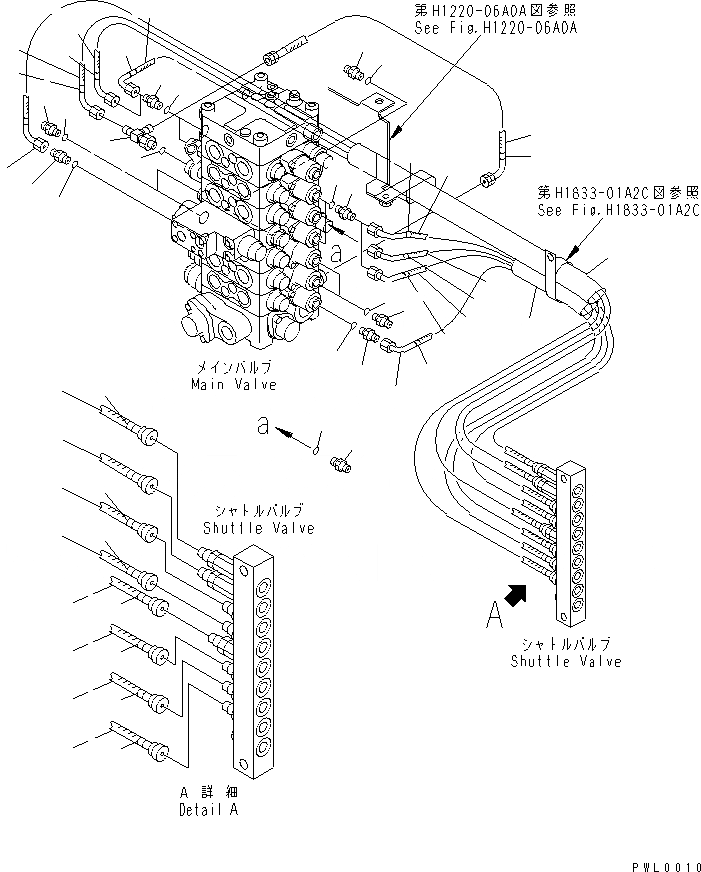 第H1220-06A0A図参照
See Fig.H1220-06A0A

第H1833-01A2C図参照
See Fig.H1833-01A2C

a

メインバルブ
Main Valve

a

シャトルバルブ
Shuttle Valve

A

シャトルバルブ
Shuttle Valve

A 詳細
Detail A

PWL0010