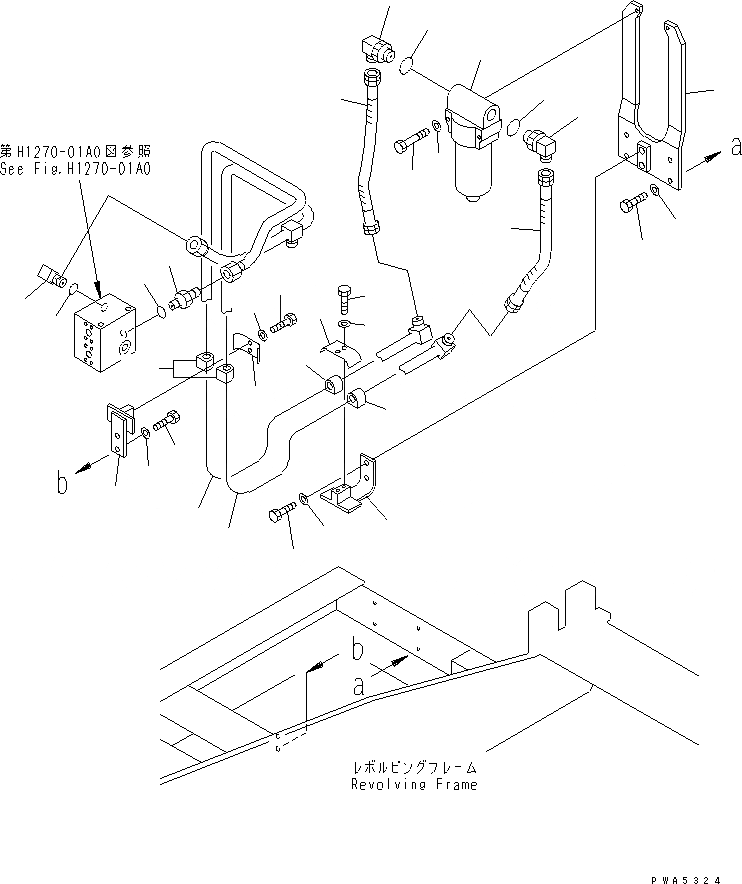 第H1270-01A0図参照
See Fig.H1270-01A0

a

b

b

a

レボルビングフレーム
Revolving Frame

PWA5324