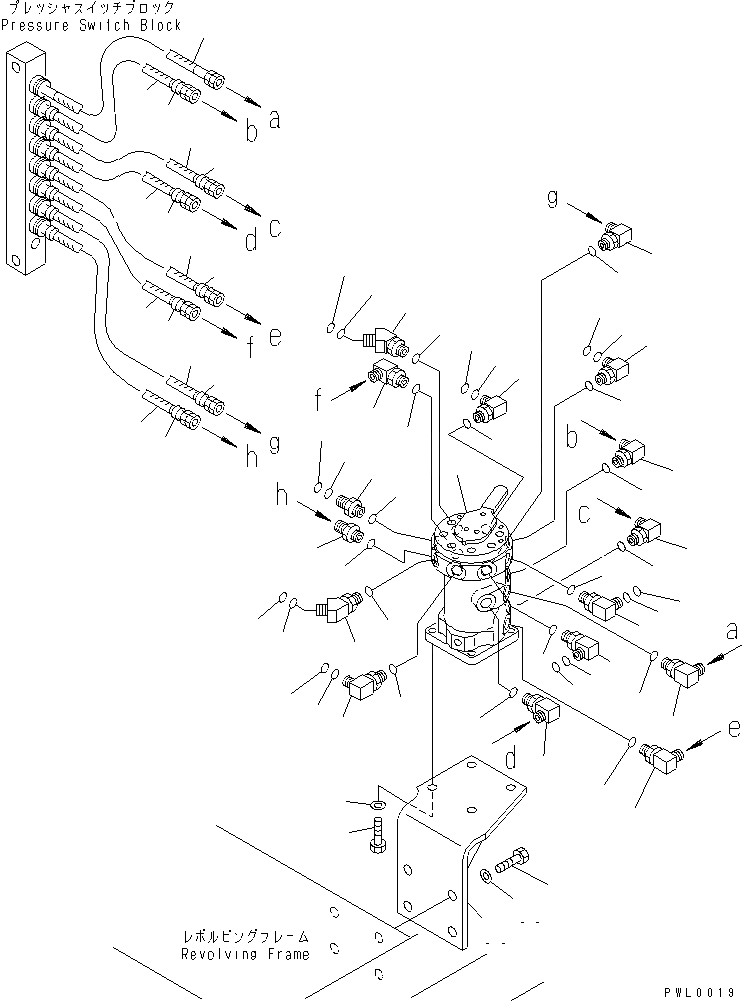 プレッシャスイッチブロック
Pressure Switch Block

a
b
c
d
e
f
g
h

g
f
b
h
c
a
d
e

レボルビングフレーム
Revolving Frame

PWL0019