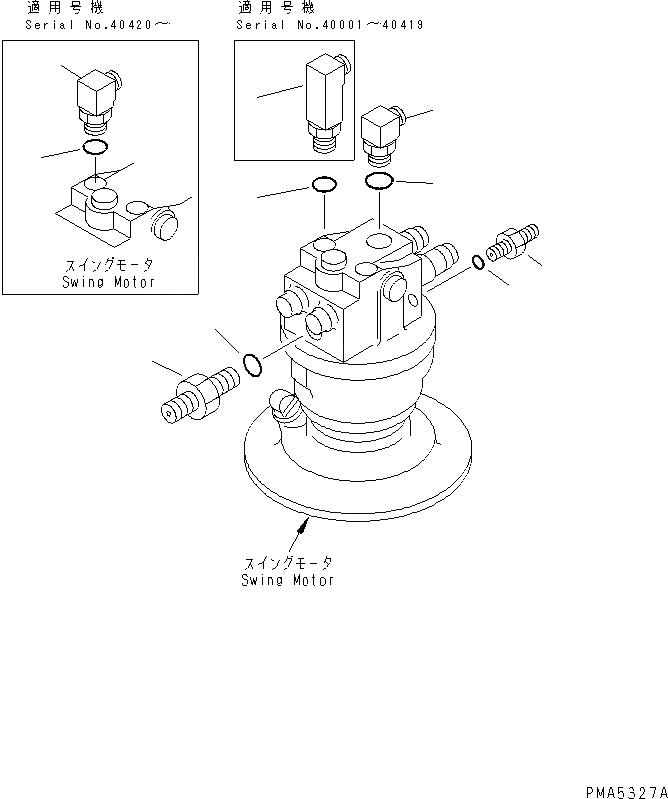 適用号機
Serial No.40420～

適用号機
Serial No.40001～40419

スイングモータ
Swing Motor

スイングモータ
Swing Motor

PMA5327A