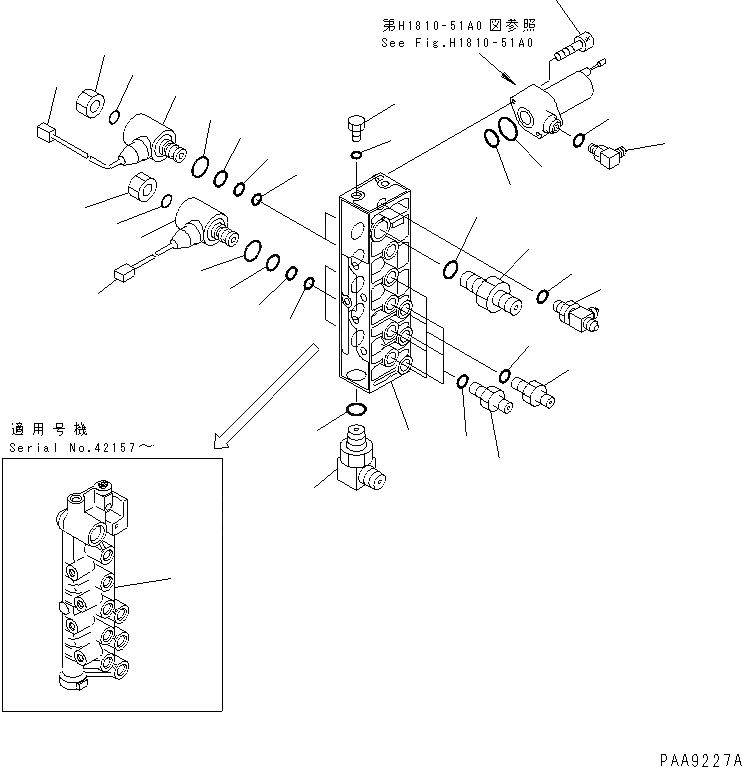 第H1810-51A0図参照
See Fig.H1810-51A0

適用号機
Serial No.42157～

PAA9227A