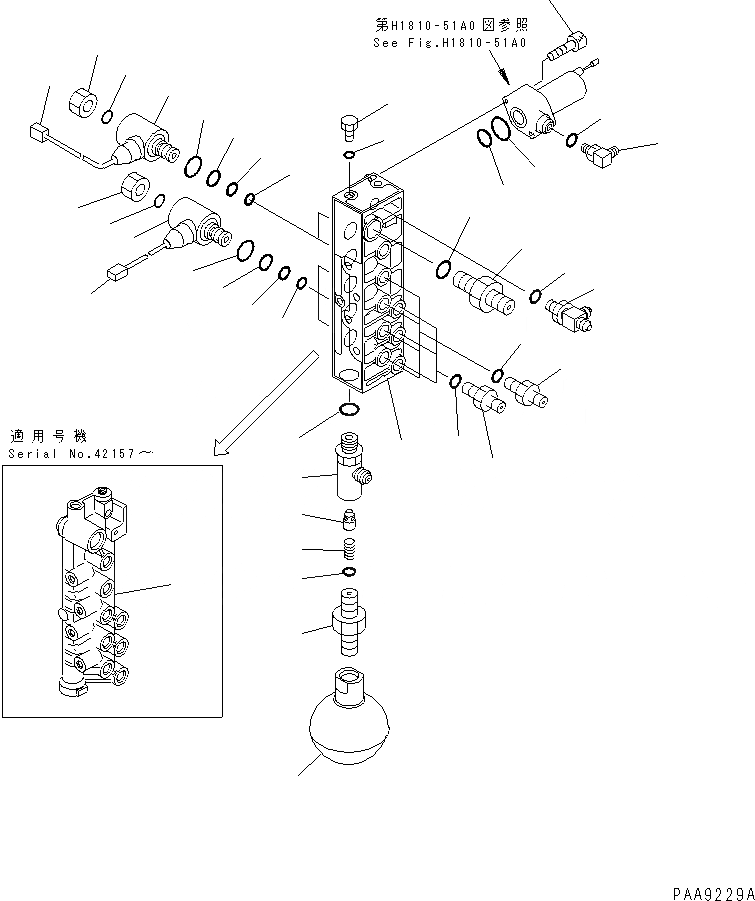 第H1810-51A0図参照
See Fig.H1810-51A0

適用号機
Serial No.42157～

PAA9229A