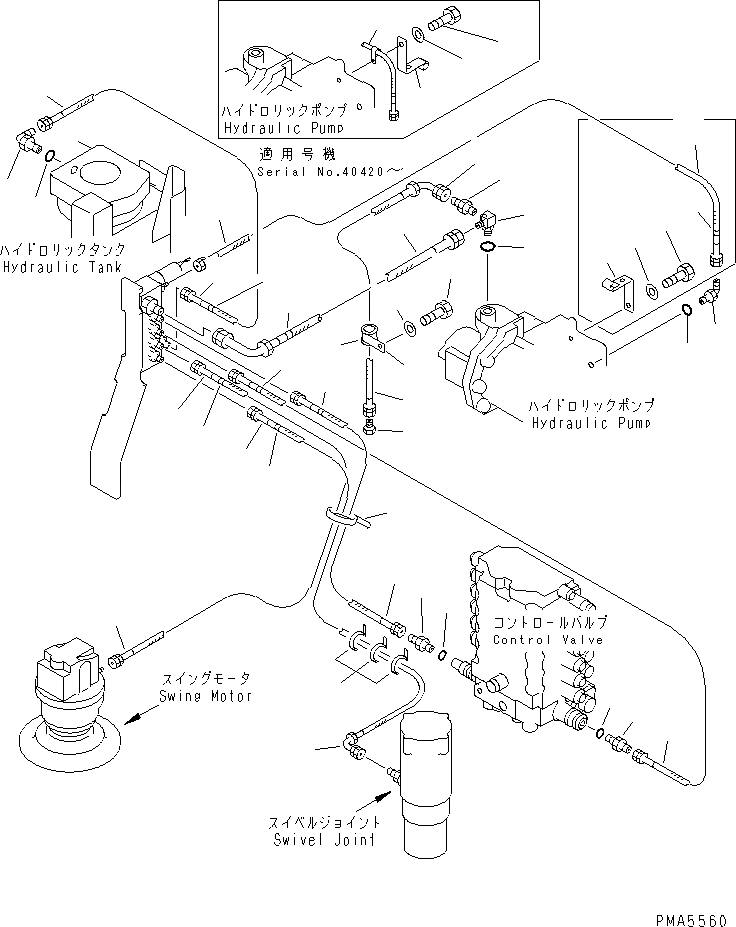 ハイドロリックポンプ
Hydraulic Pump

適用号機
Serial No.40420～

ハイドロリックタンク
Hydraulic Tank

ハイドロリックポンプ
Hydraulic Pump

コントロールバルブ
Control Valve

スイングモータ
Swing Motor

スイベルジョイント
Swivel Joint

PMA5560