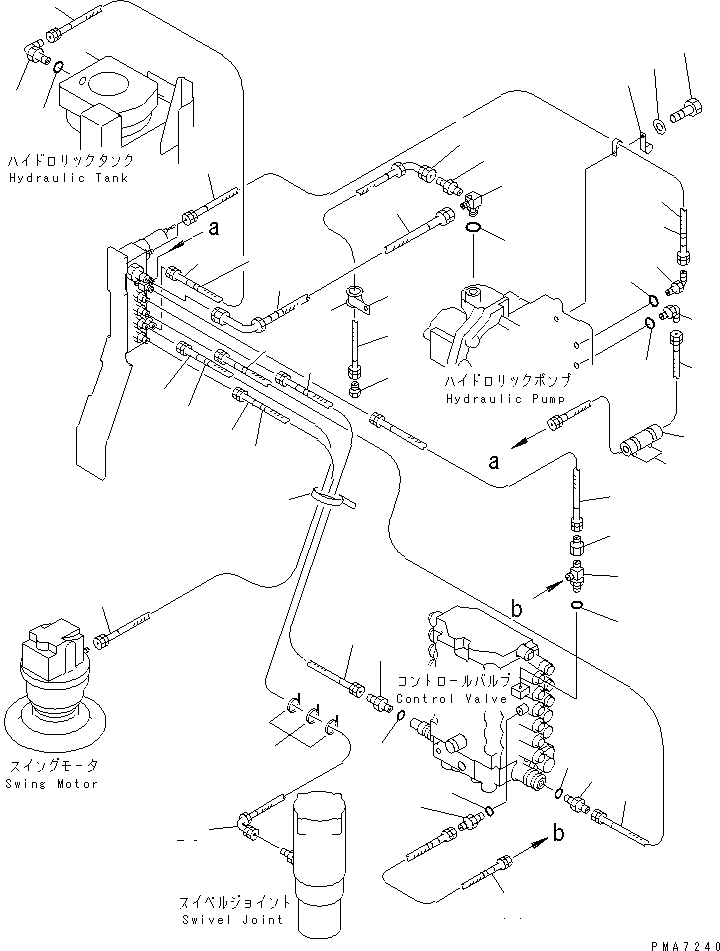 ハイドロリックタンク
Hydraulic Tank

a

ハイドロリックポンプ
Hydraulic Pump

a

b

コントロールバルブ
Control Valve

スイングモータ
Swing Motor

b

スイベルジョイント
Swivel Joint

PMA7240