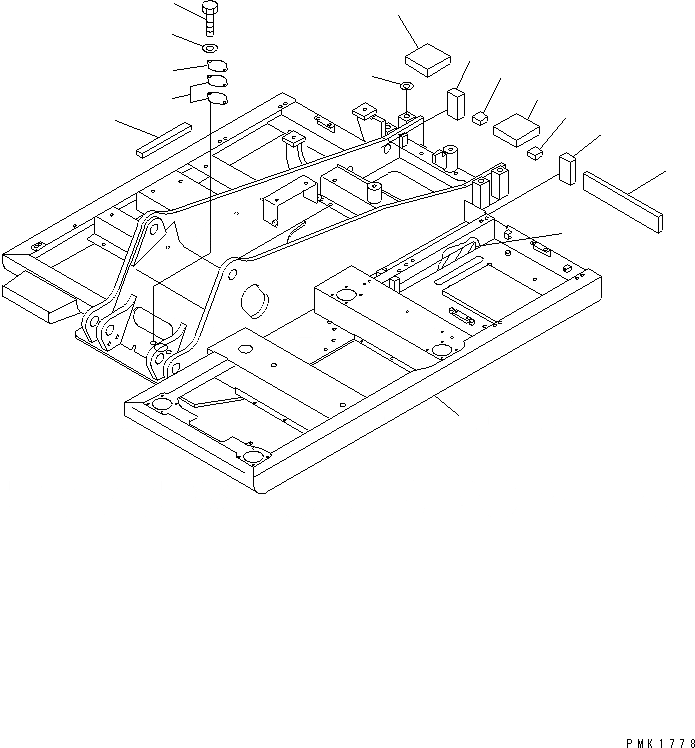 PMK1778