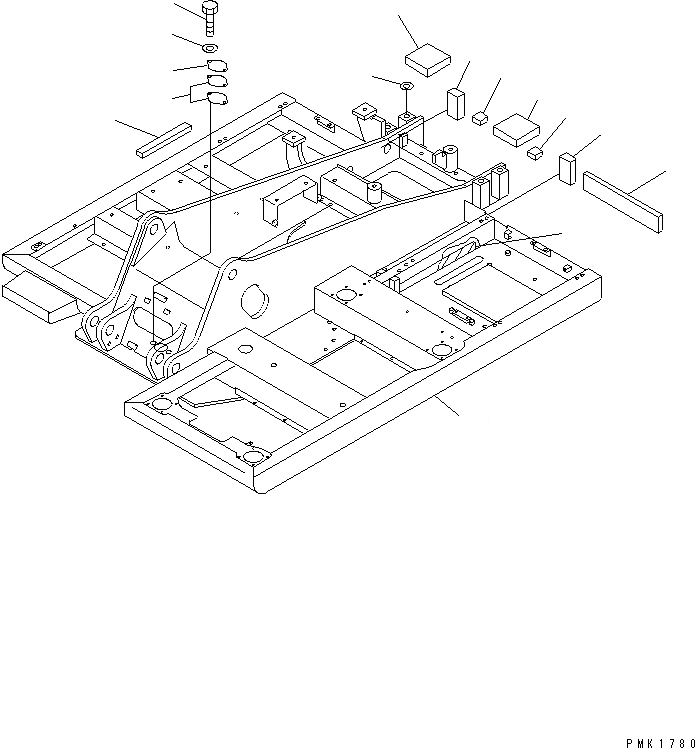 PMK1780