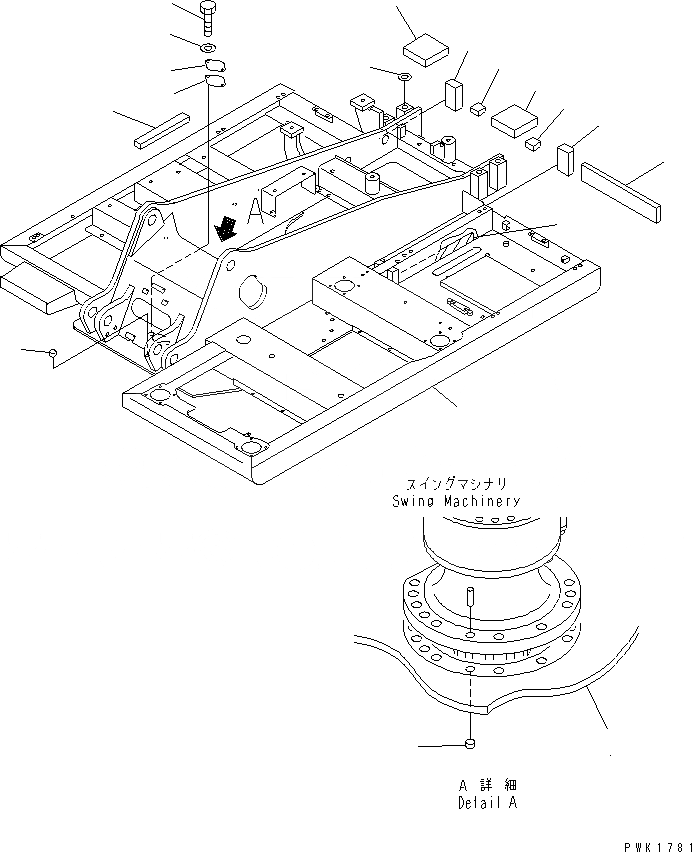 A

スイングマシナリ
Swing Machinery

A 詳 細
Detail A

PWK1781