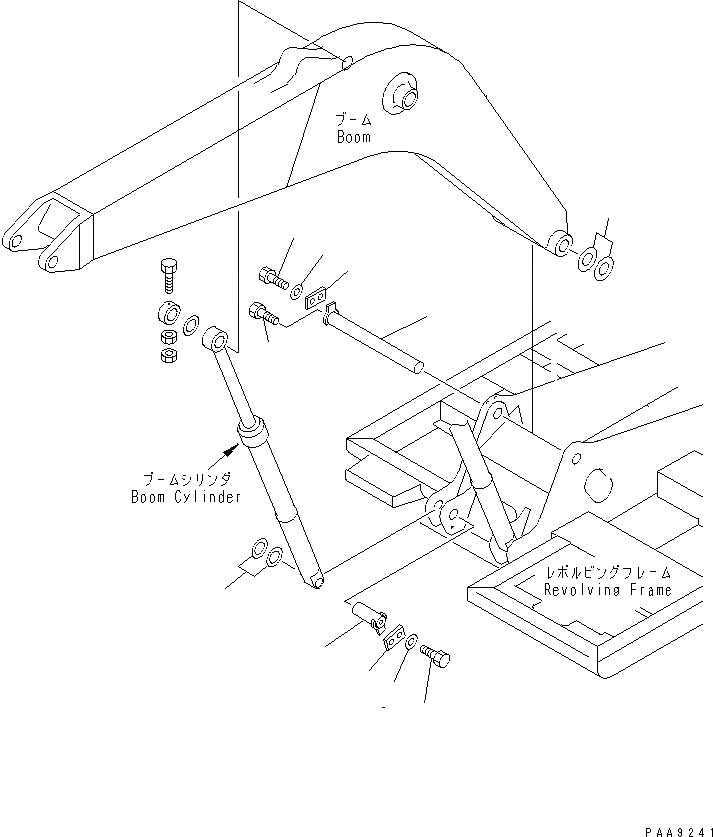 ブーム
Boom

ブームシリンダ
Boom Cylinder

レボルビングフレーム
Revolving Frame

PAA9241