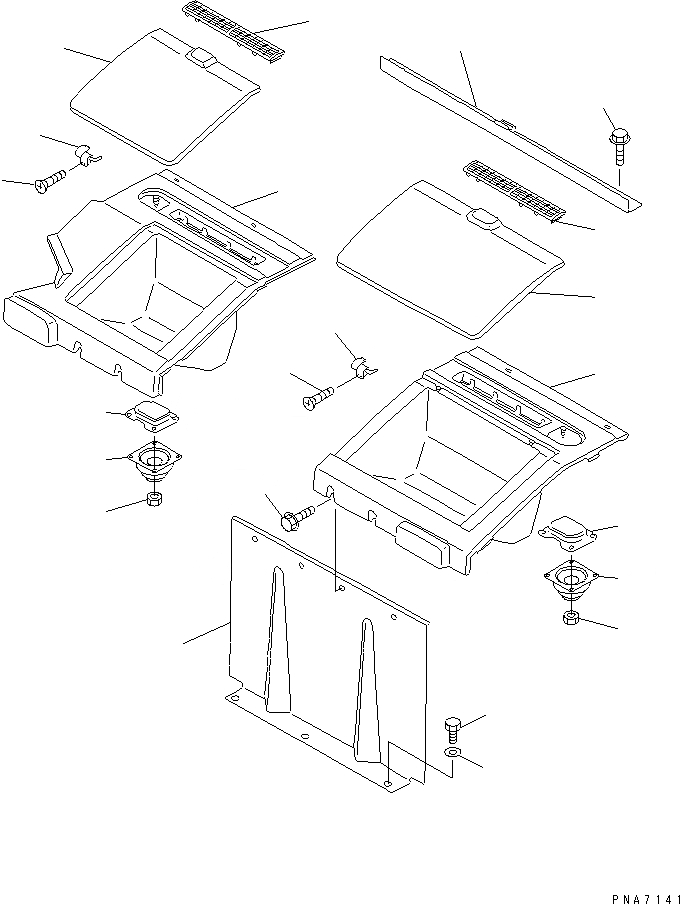 PNA7141