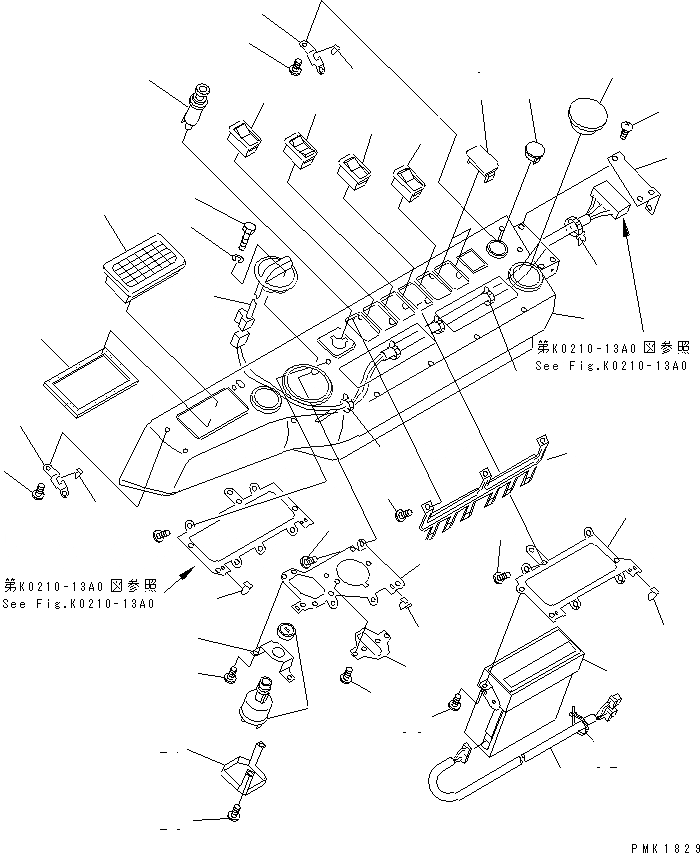 第K0210-13A0 図参照
See Fig.K0210-13A0

第K0210-13A0 図参照
See Fig.K0210-13A0

PMK1829