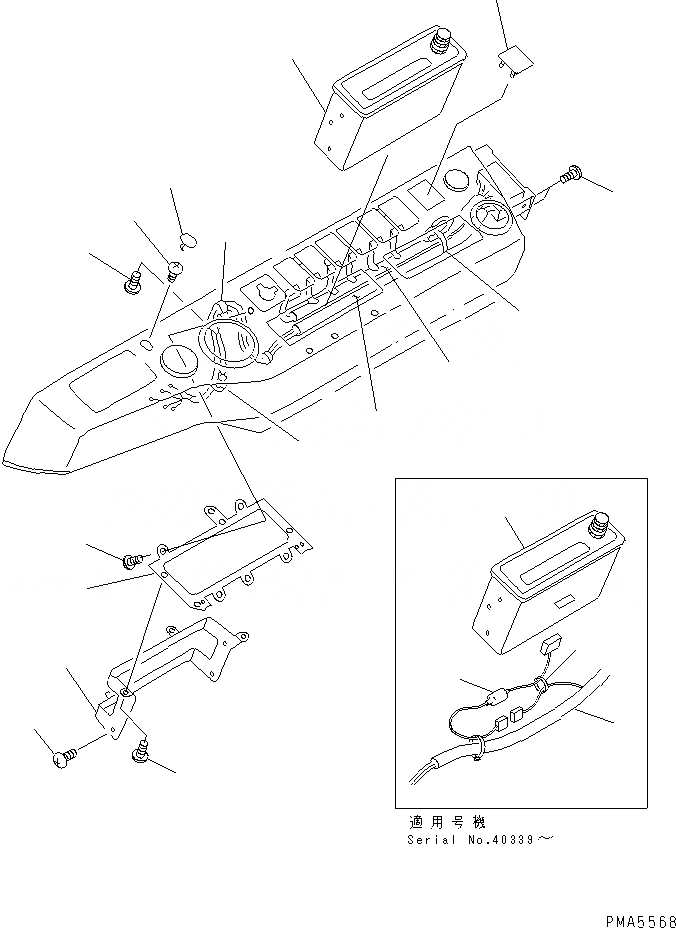 適用号機
Serial No.40339～

PMA5568