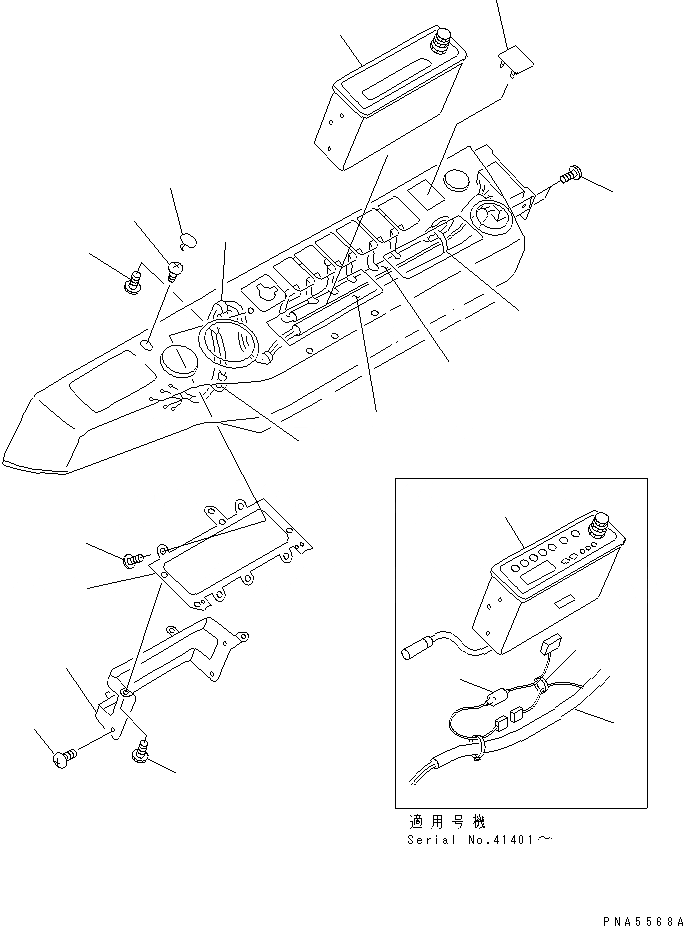 適用号機
Serial No.41401～

PNA5568A