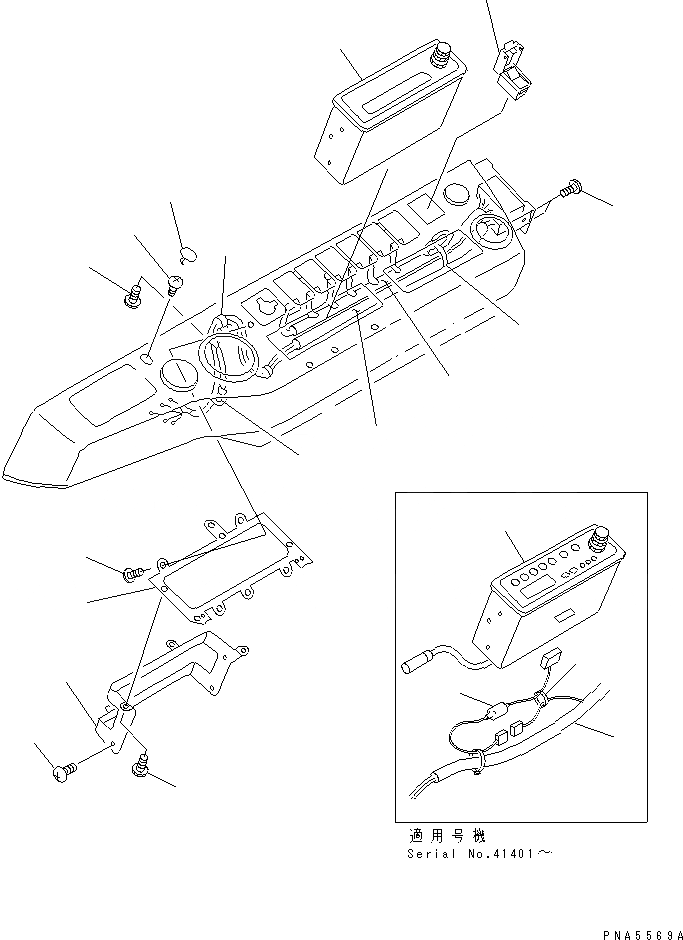 適用号機
Serial No.41401～

PNA5569A